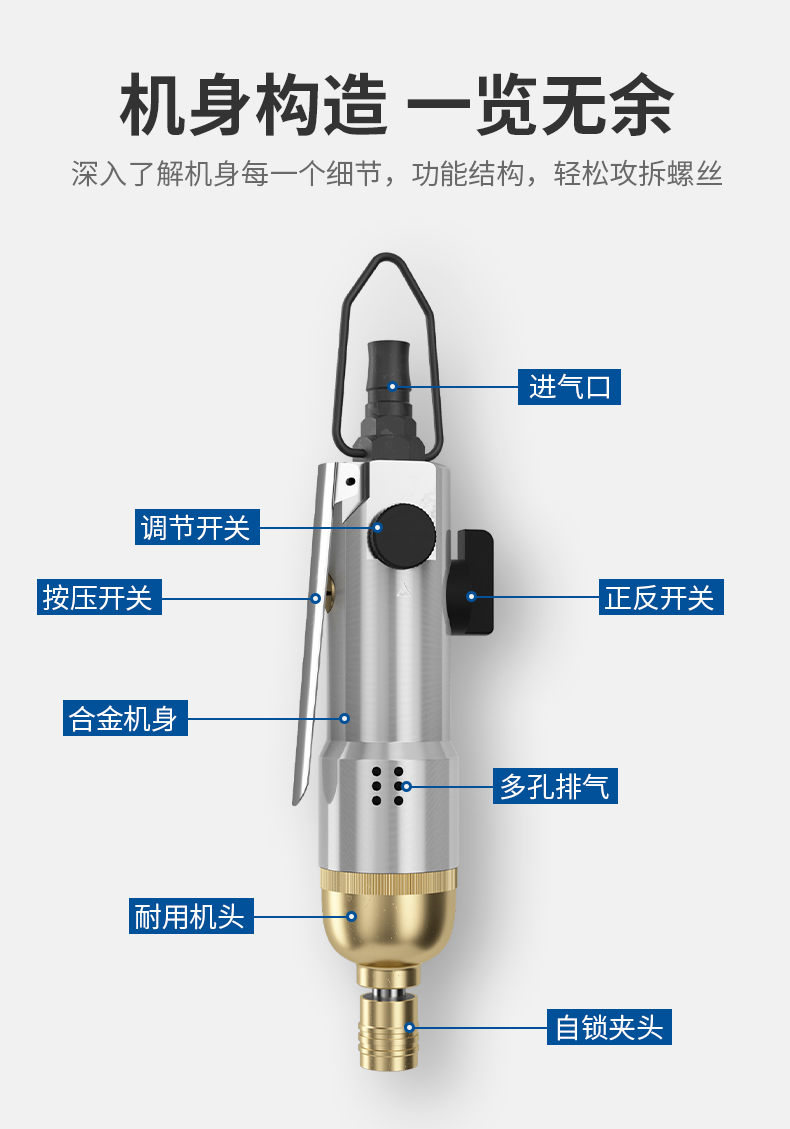 机身构造 一览无余

深入了解机身每一个细节，功能结构，轻松攻拆螺丝

进气口

调节开关

按压开关

正反开关

合金机身

多孔排气

耐用机头

自锁夹头